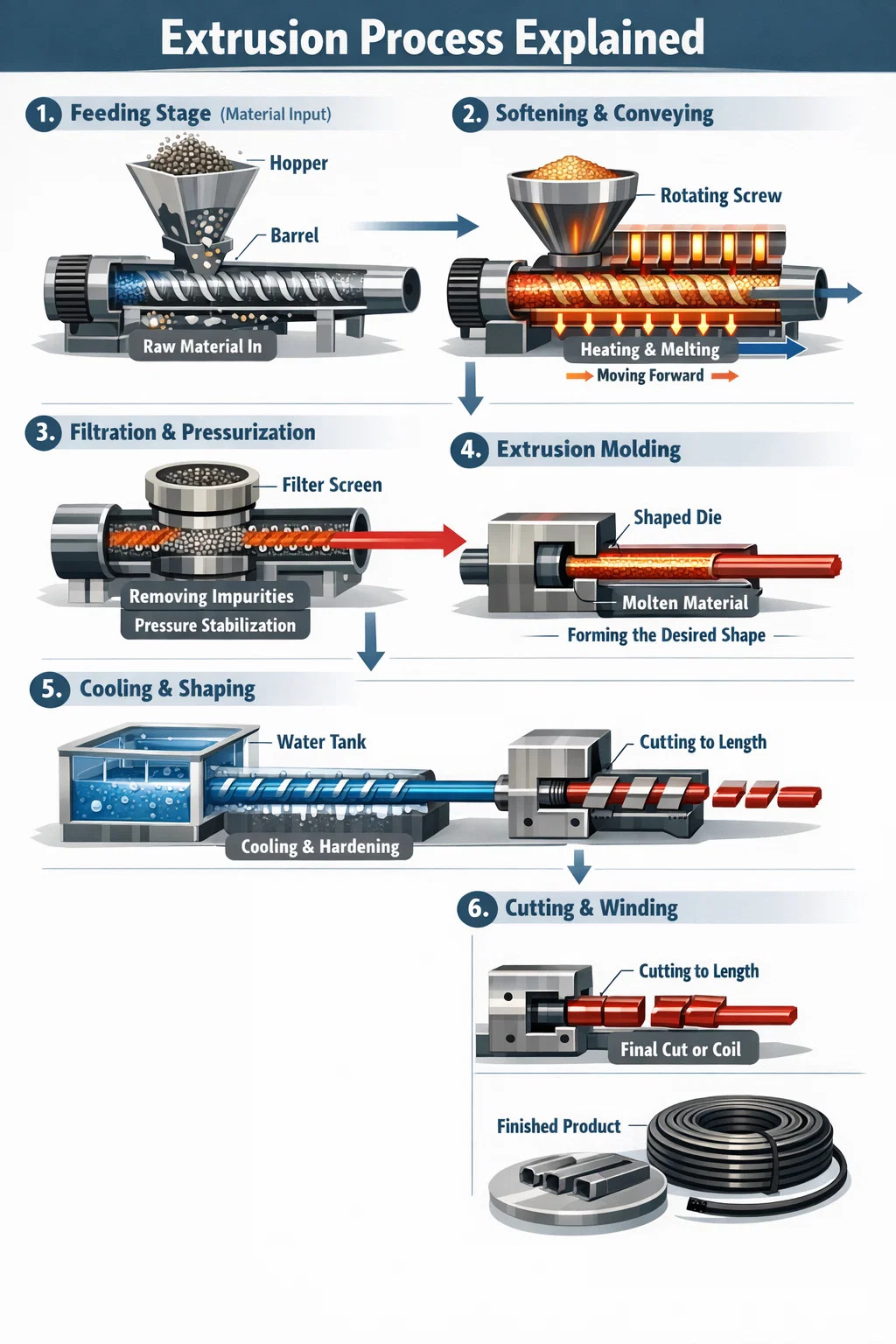 Extrusion Process Explained

1. Feeding Stage (Material Input)

Hopper

Barrel

Raw Material In

2. Softening & Conveying

Rotating Screw

Heating & Melting

Moving Forward

3. Filtration & Pressurization

Filter Screen

Removing Impurities

Pressure Stabilization

4. Extrusion Molding

Shaped Die

Molten Material

Forming the Desired Shape

5. Cooling & Shaping

Water Tank

Cooling & Hardening

Cutting to Length

6. Cutting & Winding

Cutting to Length

Final Cut or Coil

Finished Product